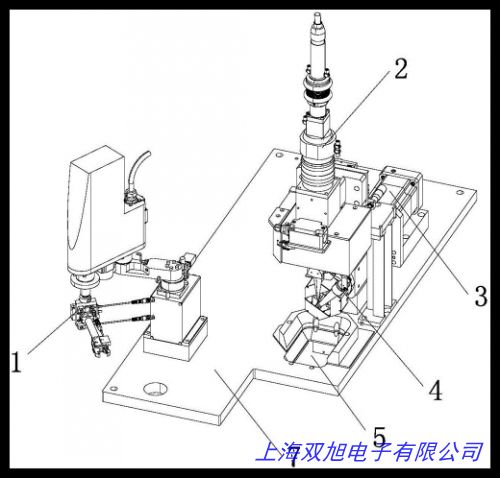 2
3
1
4
5
上海双旭电子有限公司